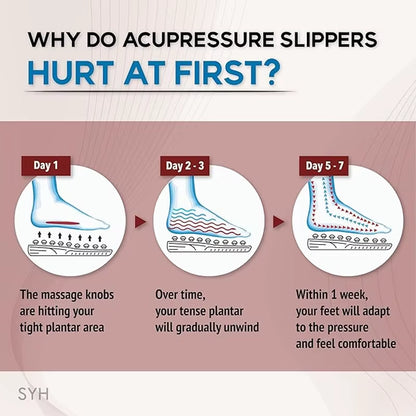 WHY DO ACUPRESSURE SLIPPERS
HURT AT FIRST?

Day 1

The massage knobs are hitting your tight plantar area

Day 2 - 3

Over time, your tense plantar will gradually unwind

Day 5 - 7

Within 1 week, your feet will adapt to the pressure and feel comfortable

SYH