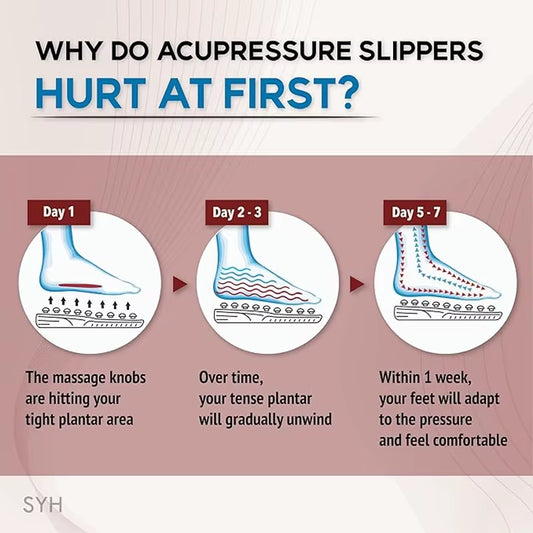 WHY DO ACUPRESSURE SLIPPERS
HURT AT FIRST?

Day 1

The massage knobs are hitting your tight plantar area

Day 2 - 3

Over time, your tense plantar will gradually unwind

Day 5 - 7

Within 1 week, your feet will adapt to the pressure and feel comfortable

SYH