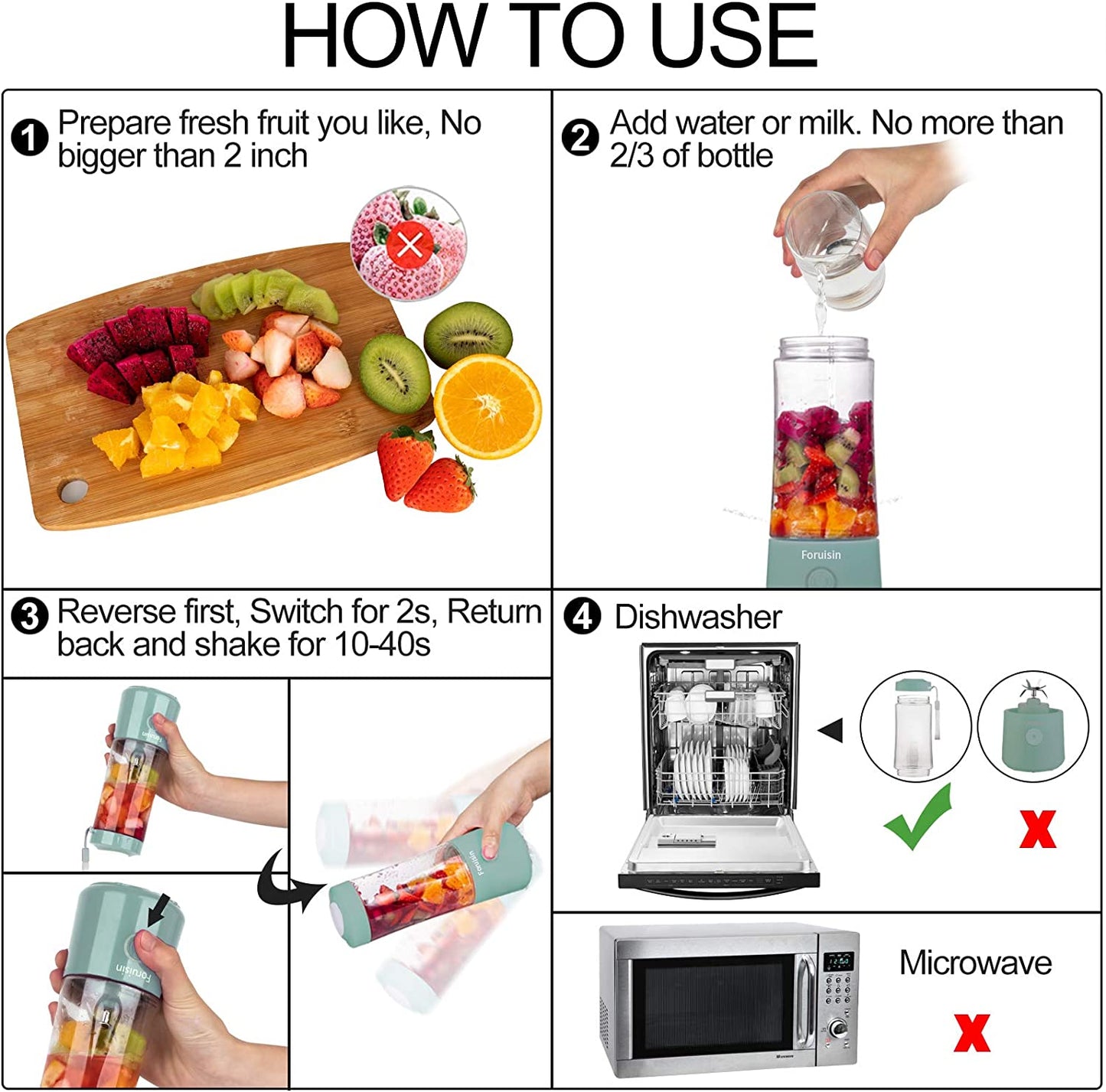 HOW TO USE

1 Prepare fresh fruit you like, No bigger than 2 inch

2 Add water or milk. No more than 2/3 of bottle

Foruisin

3 Reverse first, Switch for 2s, Return back and shake for 10-40s

Foruisin

Foruisin

Foruisin

4 Dishwasher

X

Microwave

X